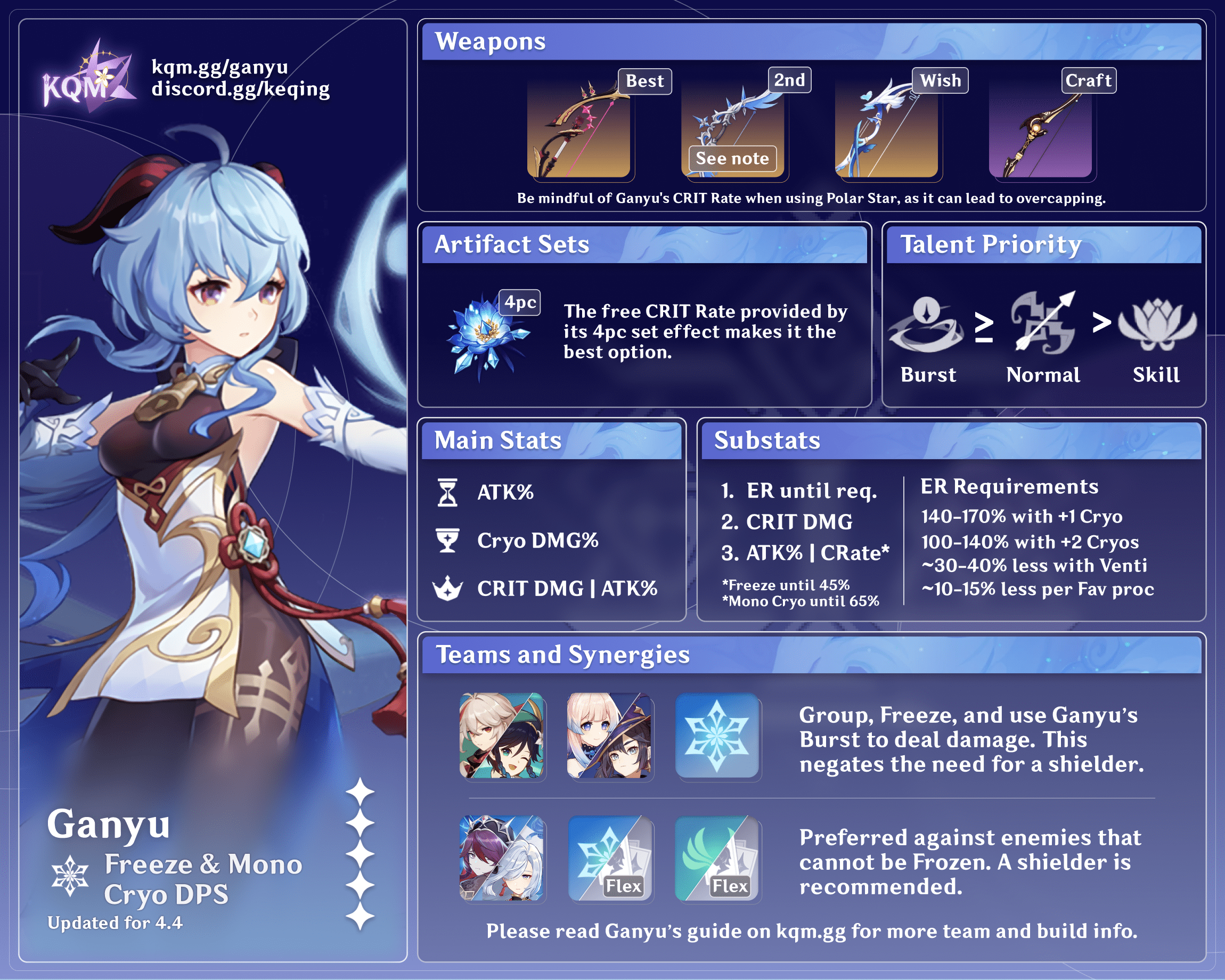 KQM
kqm.gg/ganyu
discord.gg/keqing

Ganyu
Freeze & Mono Cryo DPS
Updated for 4.4

Weapons
Best
2nd
See note
Wish
Craft
Be mindful of Ganyu's CRIT Rate when using Polar Star, as it can lead to overcapping.

Artifact Sets
4pc
The free CRIT Rate provided by its 4pc set effect makes it the best option.

Talent Priority
Burst ≥ Normal > Skill

Main Stats
ATK%
Cryo DMG%
CRIT DMG | ATK%

Substats
1. ER until req.
2. CRIT DMG
3. ATK% | CRate*
*Freeze until 45%
*Mono Cryo until 65%

ER Requirements
140-170% with +1 Cryo
100-140% with +2 Cryos
~30-40% less with Venti
~10-15% less per Fav proc

Teams and Synergies
Group, Freeze, and use Ganyu's Burst to deal damage. This negates the need for a shielder.

Flex
Flex
Preferred against enemies that cannot be Frozen. A shielder is recommended.

Please read Ganyu's guide on kqm.gg for more team and build info.