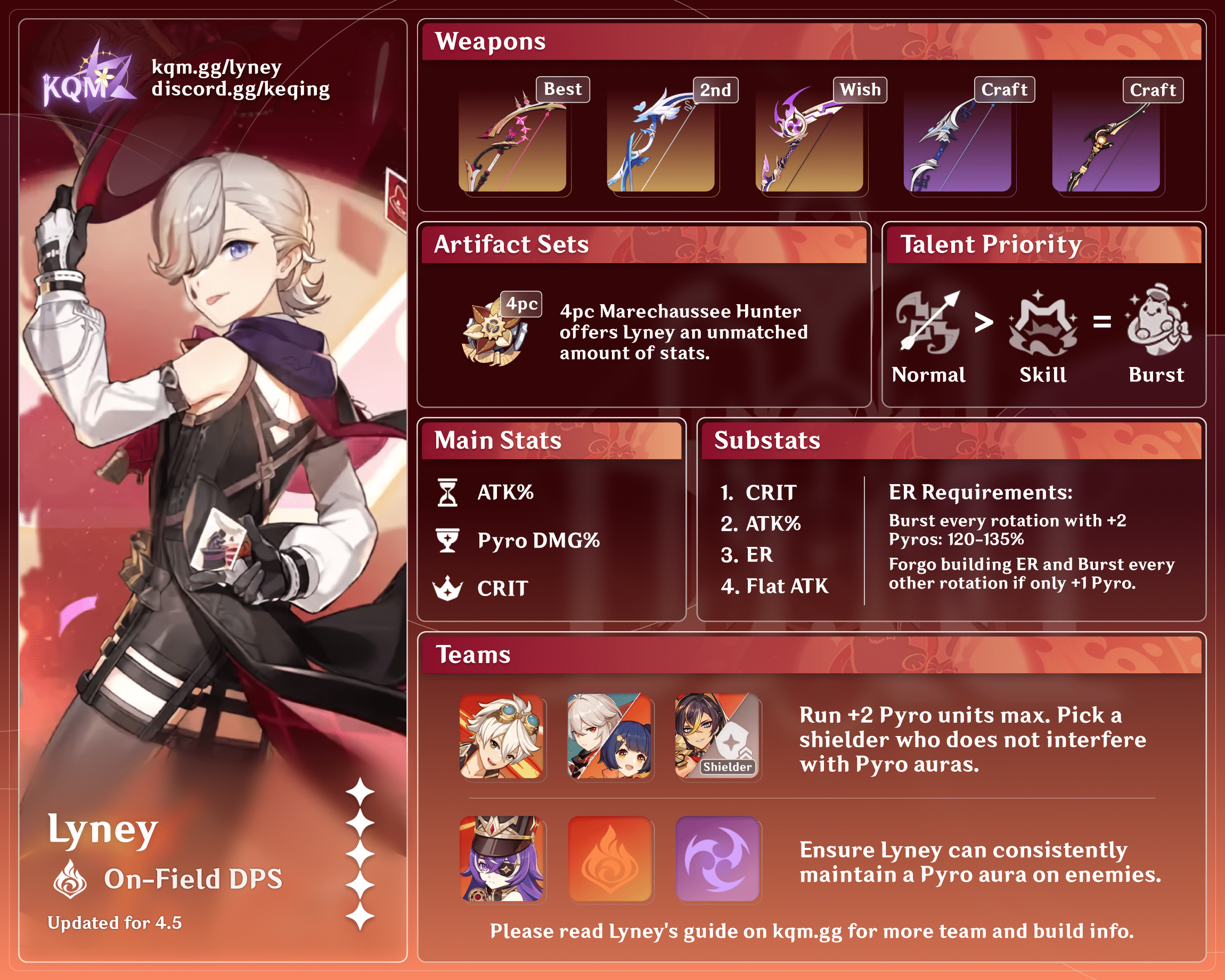 KQM

kqm.gg/lyney
discord.gg/keqing

Lyney
On-Field DPS
Updated for 4.5

Weapons

Best 2nd Wish Craft Craft

Artifact Sets

4pc

4pc Marechaussee Hunter offers Lyney an unmatched amount of stats.

Talent Priority

Normal > Skill = Burst

Main Stats

ATK%
Pyro DMG%
CRIT

Substats

1. CRIT
2. ATK%
3. ER
4. Flat ATK

ER Requirements:

Burst every rotation with +2 Pyros: 120-135%

Forgo building ER and Burst every other rotation if only +1 Pyro.

Teams

Shielder

Run +2 Pyro units max. Pick a shielder who does not interfere with Pyro auras.

Ensure Lyney can consistently maintain a Pyro aura on enemies.

Please read Lyney's guide on kqm.gg for more team and build info.