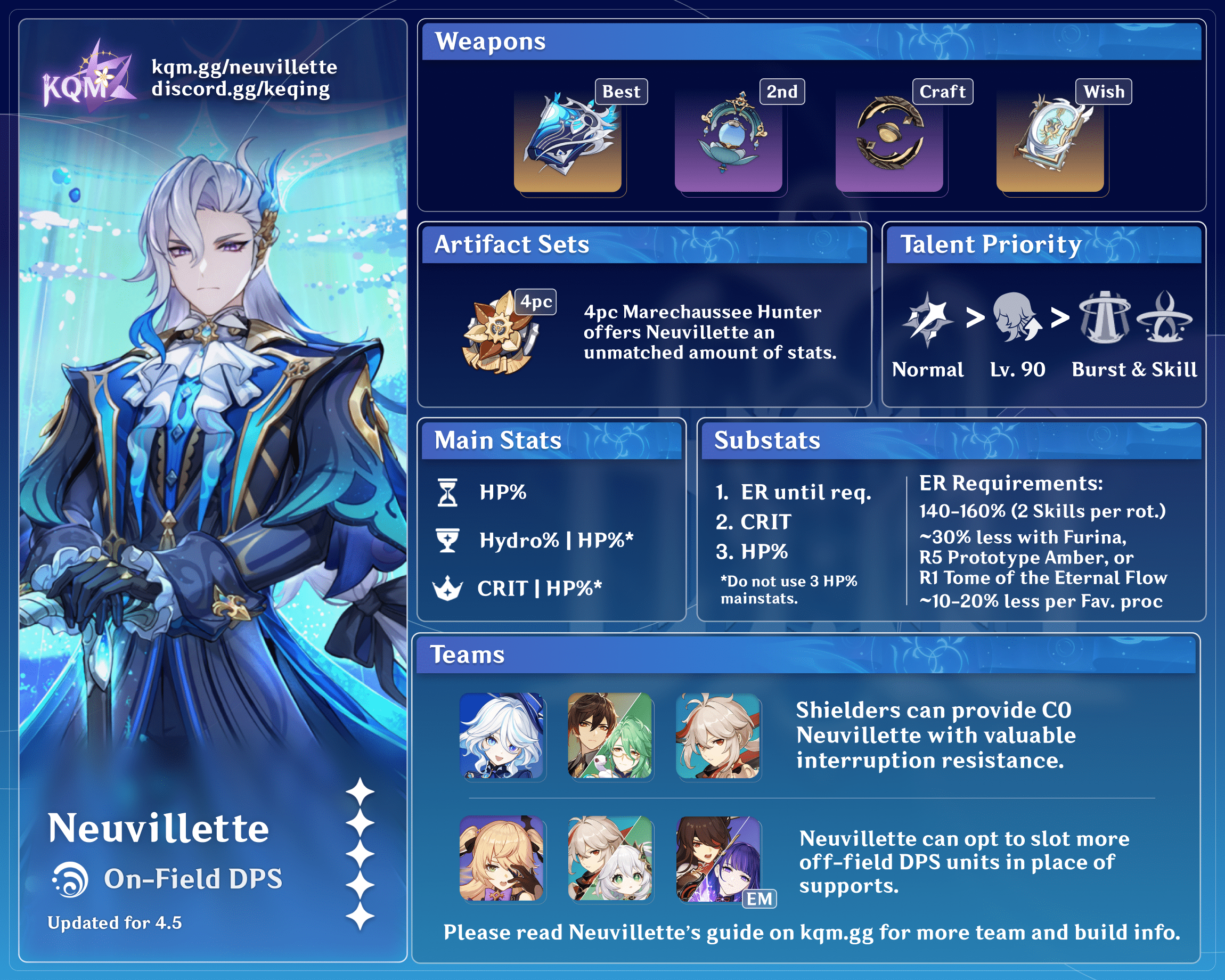 KQM
kqm.gg/neuvillette
discord.gg/keqing

Neuvillette
On-Field DPS
Updated for 4.5

Weapons
Best
2nd
Craft
Wish

Artifact Sets
4pc
4pc Marechaussee Hunter offers Neuvillette an unmatched amount of stats.

Talent Priority
Normal > Lv. 90 > Burst & Skill

Main Stats
HP%
Hydro% | HP%*
CRIT | HP%*

Substats
1. ER until req.
2. CRIT
3. HP%
*Do not use 3 HP% mainstats.

ER Requirements:
140-160% (2 Skills per rot.)
~30% less with Furina, R5 Prototype Amber, or R1 Tome of the Eternal Flow
~10-20% less per Fav. proc

Teams
Shielders can provide C0 Neuvillette with valuable interruption resistance.

EM
Neuvillette can opt to slot more off-field DPS units in place of supports.

Please read Neuvillette's guide on kqm.gg for more team and build info.