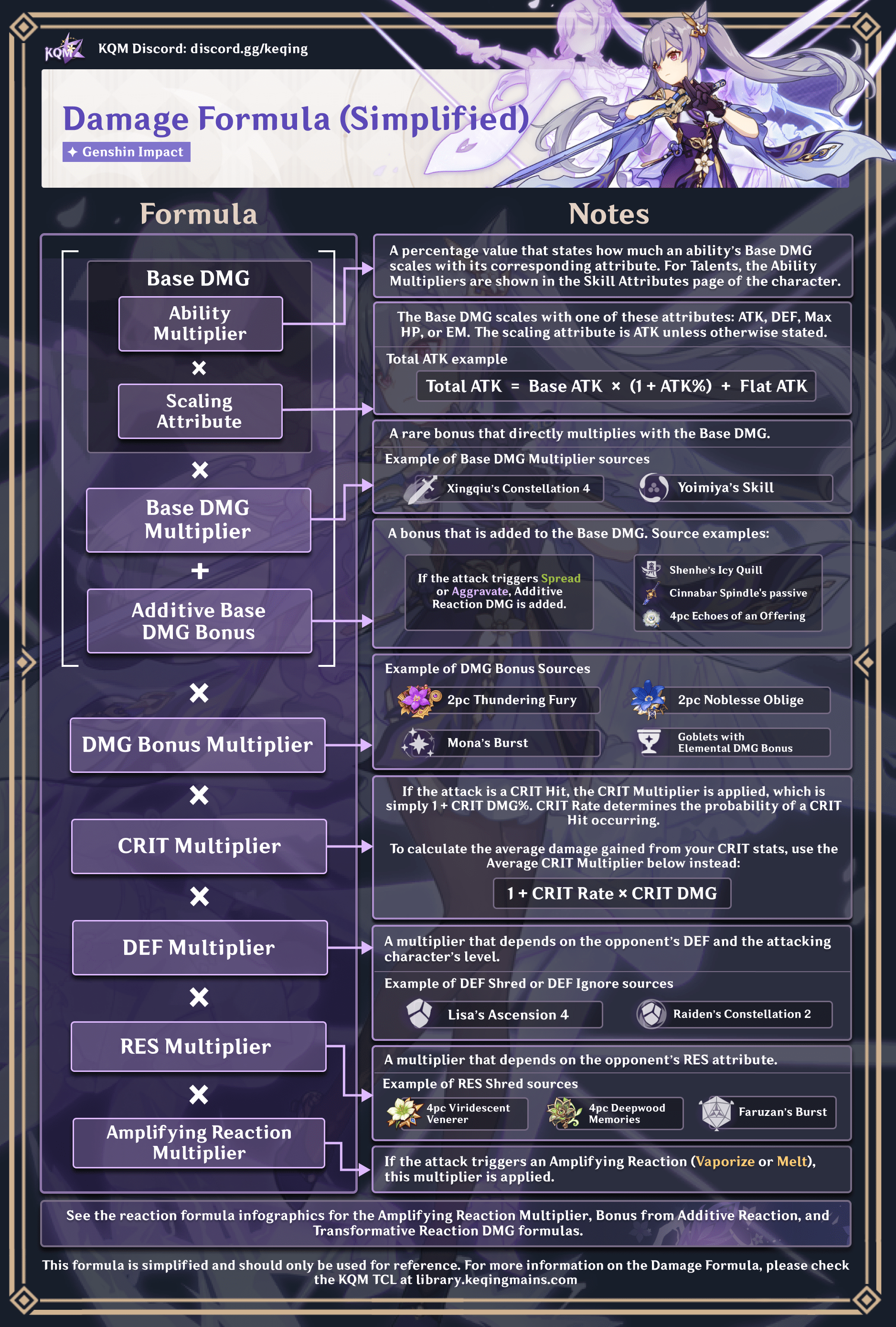 KQM

KQM Discord: discord.gg/keqing

Damage Formula (Simplified)

✦ Genshin Impact

Formula

Base DMG

Ability Multiplier

×

Scaling Attribute

×

Base DMG Multiplier

+

Additive Base DMG Bonus

×

DMG Bonus Multiplier

×

CRIT Multiplier

×

DEF Multiplier

×

RES Multiplier

×

Amplifying Reaction Multiplier

Notes

A percentage value that states how much an ability's Base DMG scales with its corresponding attribute. For Talents, the Ability Multipliers are shown in the Skill Attributes page of the character.

The Base DMG scales with one of these attributes: ATK, DEF, Max HP, or EM. The scaling attribute is ATK unless otherwise stated.

Total ATK example

Total ATK = Base ATK × (1 + ATK%) + Flat ATK

A rare bonus that directly multiplies with the Base DMG.

Example of Base DMG Multiplier sources

Xingqiu's Constellation 4

Yoimiya's Skill

A bonus that is added to the Base DMG. Source examples:

If the attack triggers Spread or Aggravate, Additive Reaction DMG is added.

Shenhe's Icy Quill

Cinnabar Spindle's passive

4pc Echoes of an Offering

Example of DMG Bonus Sources

2pc Thundering Fury

2pc Noblesse Oblige

Mona's Burst

Goblets with Elemental DMG Bonus

If the attack is a CRIT Hit, the CRIT Multiplier is applied, which is simply 1 + CRIT DMG%. CRIT Rate determines the probability of a CRIT Hit occurring.

To calculate the average damage gained from your CRIT stats, use the Average CRIT Multiplier below instead:

1 + CRIT Rate × CRIT DMG

A multiplier that depends on the opponent's DEF and the attacking character's level.

Example of DEF Shred or DEF Ignore sources

Lisa's Ascension 4

Raiden's Constellation 2

A multiplier that depends on the opponent's RES attribute.

Example of RES Shred sources

4pc Viridescent Venerer

4pc Deepwood Memories

Faruzan's Burst

If the attack triggers an Amplifying Reaction (Vaporize or Melt), this multiplier is applied.

See the reaction formula infographics for the Amplifying Reaction Multiplier, Bonus from Additive Reaction, and Transformative Reaction DMG formulas.

This formula is simplified and should only be used for reference. For more information on the Damage Formula, please check the KQM TCL at library.keqingmains.com