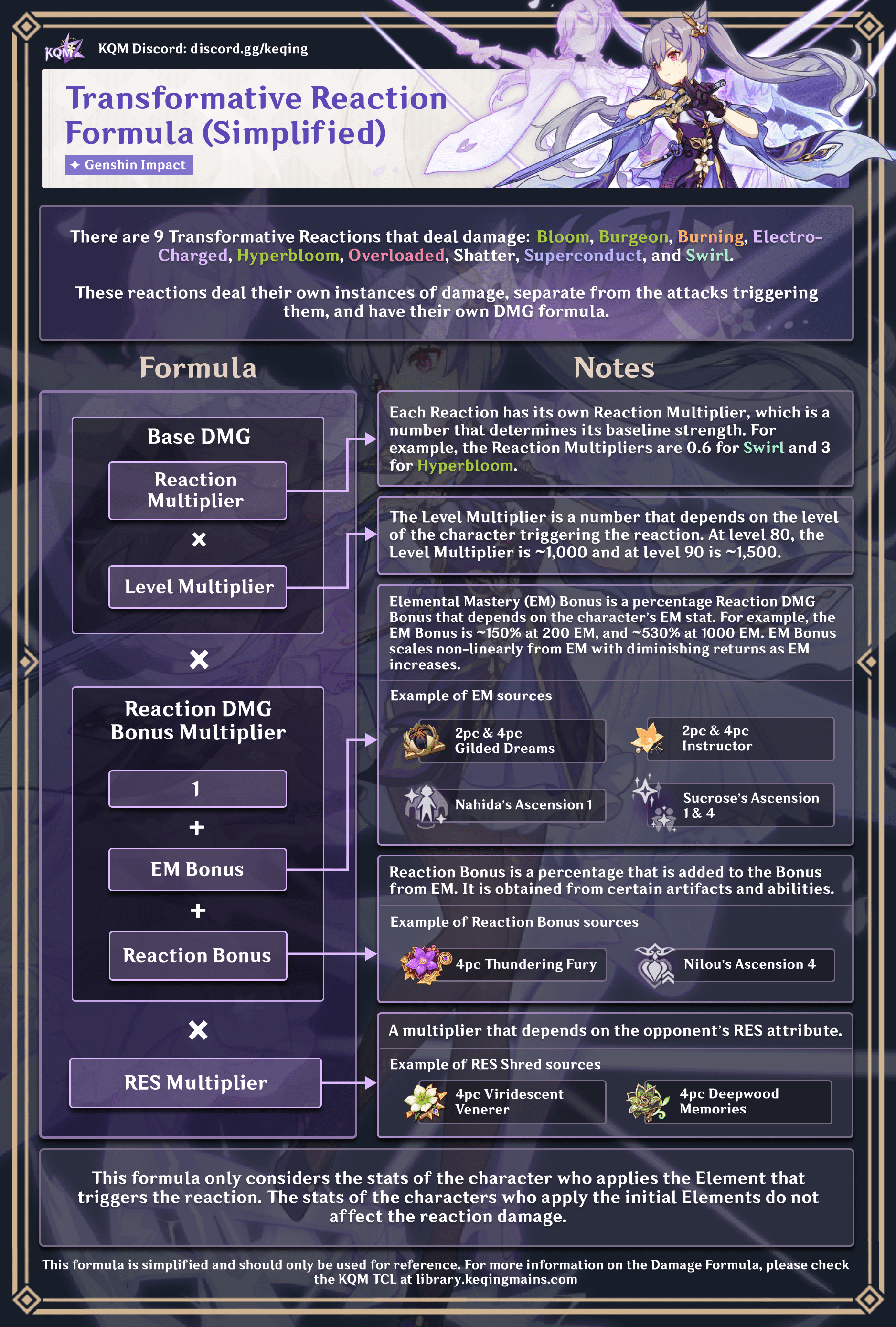 KQM

KQM Discord: discord.gg/keqing

Transformative Reaction Formula (Simplified)

✦ Genshin Impact

There are 9 Transformative Reactions that deal damage: Bloom, Burgeon, Burning, Electro-Charged, Hyperbloom, Overloaded, Shatter, Superconduct, and Swirl.

These reactions deal their own instances of damage, separate from the attacks triggering them, and have their own DMG formula.

Formula

Base DMG

Reaction Multiplier

×

Level Multiplier

×

Reaction DMG Bonus Multiplier

1

+

EM Bonus

+

Reaction Bonus

×

RES Multiplier

Notes

Each Reaction has its own Reaction Multiplier, which is a number that determines its baseline strength. For example, the Reaction Multipliers are 0.6 for Swirl and 3 for Hyperbloom.

The Level Multiplier is a number that depends on the level of the character triggering the reaction. At level 80, the Level Multiplier is ~1,000 and at level 90 is ~1,500.

Elemental Mastery (EM) Bonus is a percentage Reaction DMG Bonus that depends on the character's EM stat. For example, the EM Bonus is ~150% at 200 EM, and ~530% at 1000 EM. EM Bonus scales non-linearly from EM with diminishing returns as EM increases.

Example of EM sources

2pc & 4pc Gilded Dreams

2pc & 4pc Instructor

Nahida's Ascension 1

Sucrose's Ascension 1 & 4

Reaction Bonus is a percentage that is added to the Bonus from EM. It is obtained from certain artifacts and abilities.

Example of Reaction Bonus sources

4pc Thundering Fury

Nilou's Ascension 4

A multiplier that depends on the opponent's RES attribute.

Example of RES Shred sources

4pc Viridescent Venerer

4pc Deepwood Memories

This formula only considers the stats of the character who applies the Element that triggers the reaction. The stats of the characters who apply the initial Elements do not affect the reaction damage.

This formula is simplified and should only be used for reference. For more information on the Damage Formula, please check the KQM TCL at library.keqingmains.com