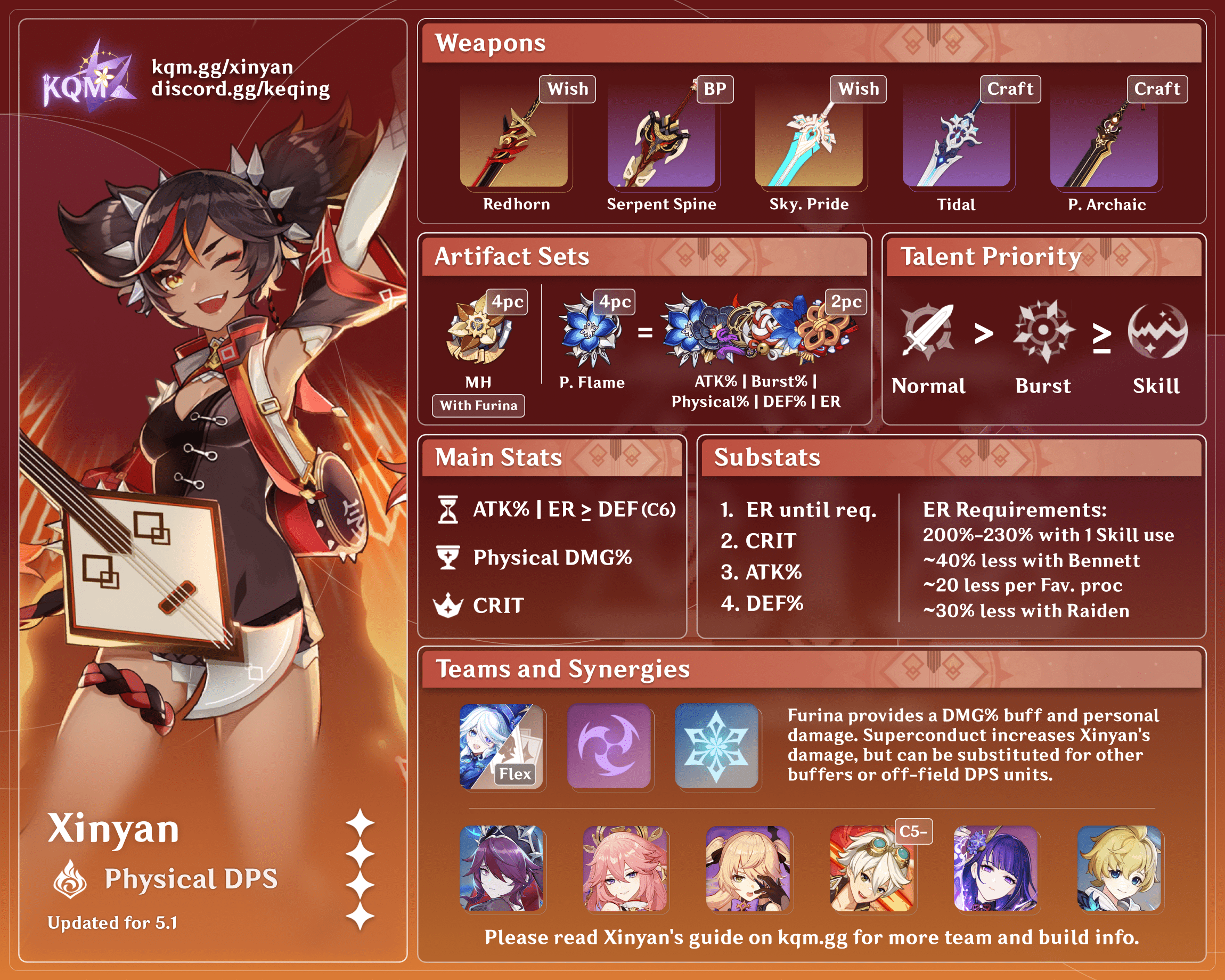 KQM
kqm.gg/xinyan
discord.gg/keqing

Xinyan
Physical DPS
Updated for 5.1

Weapons

Wish
Redhorn
BP
Serpent Spine
Wish
Sky. Pride
Craft
Tidal
Craft
P. Archaic

Artifact Sets

4pc
MH
With Furina
4pc
P. Flame
=
2pc
ATK% | Burst% | Physical% | DEF% | ER

Talent Priority

Normal > Burst ≥ Skill

Main Stats

ATK% | ER ≥ DEF (C6)
Physical DMG%
CRIT

Substats

1. ER until req.
2. CRIT
3. ATK%
4. DEF%

ER Requirements:
200%-230% with 1 Skill use
~40% less with Bennett
~20 less per Fav. proc
~30% less with Raiden

Teams and Synergies

Flex

Furina provides a DMG% buff and personal damage. Superconduct increases Xinyan's damage, but can be substituted for other buffers or off-field DPS units.

C5-

Please read Xinyan's guide on kqm.gg for more team and build info.