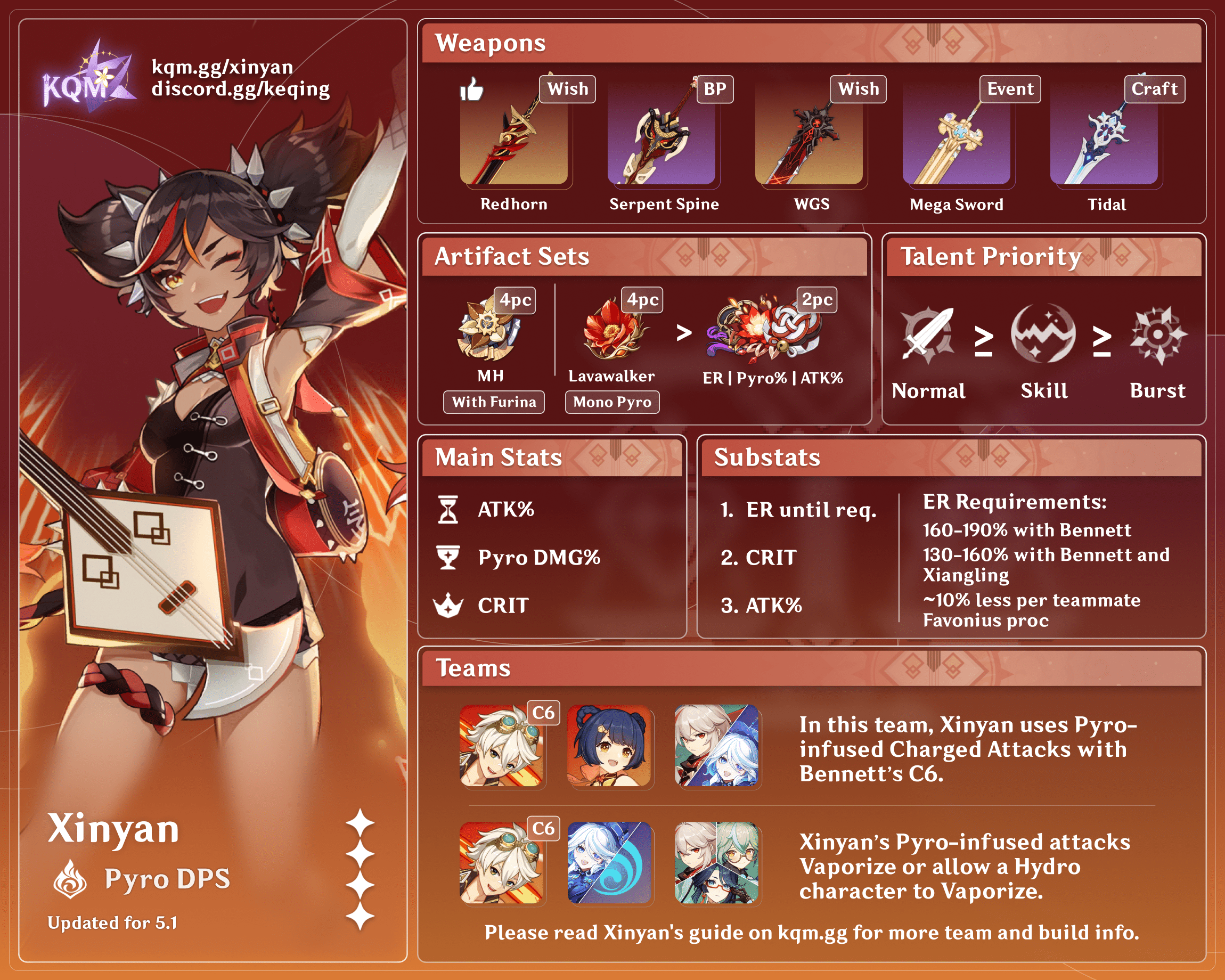 KQM
kqm.gg/xinyan
discord.gg/keqing

Xinyan
Pyro DPS
Updated for 5.1

Weapons

Wish
Redhorn

BP
Serpent Spine

Wish
WGS

Event
Mega Sword

Craft
Tidal

Artifact Sets

4pc
MH
With Furina

4pc
Lavawalker
Mono Pyro

>

2pc
ER | Pyro% | ATK%

Talent Priority

Normal ≥ Skill ≥ Burst

Main Stats

ATK%
Pyro DMG%
CRIT

Substats

1. ER until req.
2. CRIT
3. ATK%

ER Requirements:
160-190% with Bennett
130-160% with Bennett and Xiangling
~10% less per teammate Favonius proc

Teams

C6

In this team, Xinyan uses Pyro-infused Charged Attacks with Bennett's C6.

C6

Xinyan's Pyro-infused attacks Vaporize or allow a Hydro character to Vaporize.

Please read Xinyan's guide on kqm.gg for more team and build info.