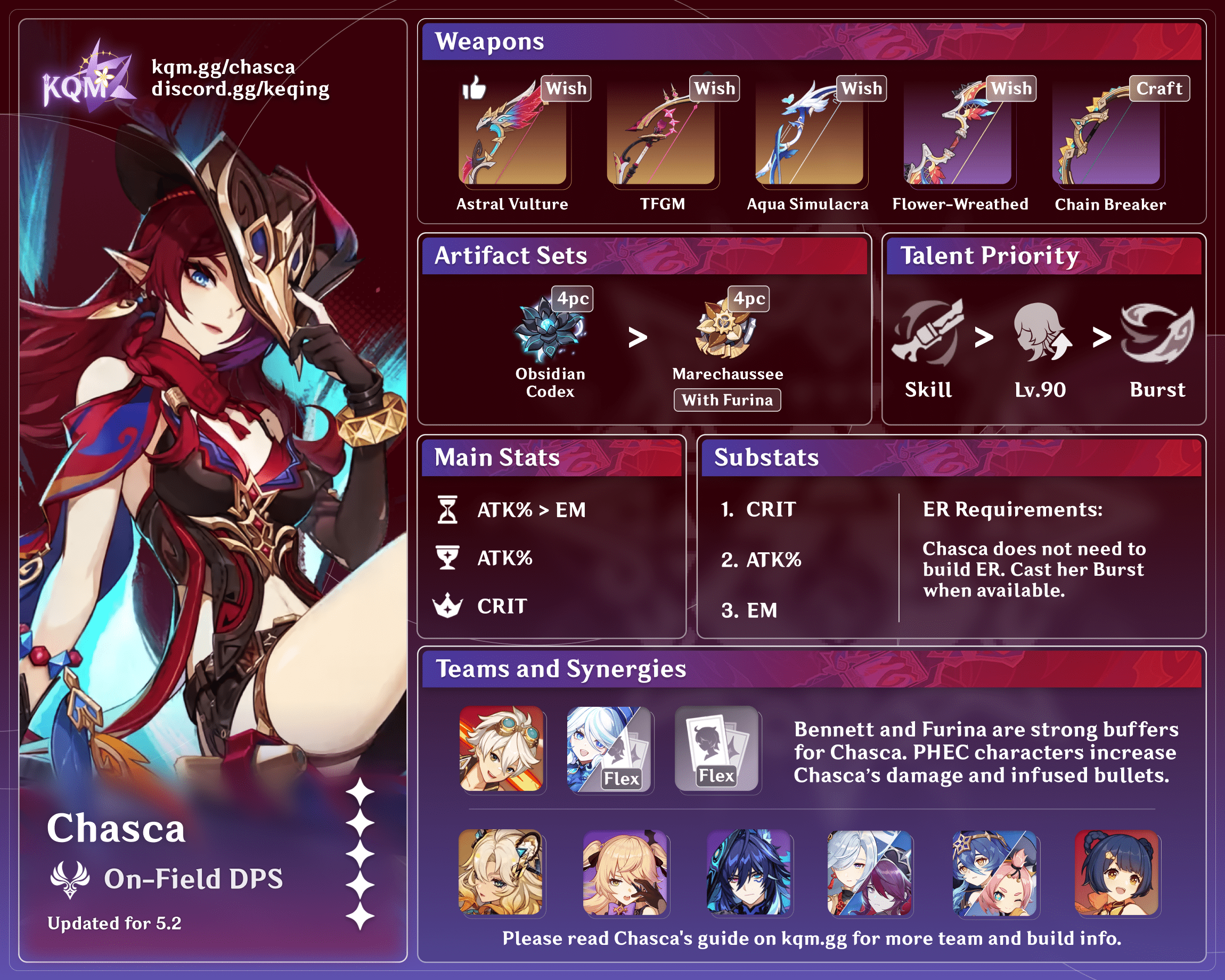 KQM
kqm.gg/chasca
discord.gg/keqing

Chasca
On-Field DPS
Updated for 5.2

Weapons

Wish
Astral Vulture

Wish
TFGM

Wish
Aqua Simulacra

Wish
Flower-Wreathed

Craft
Chain Breaker

Artifact Sets

4pc
Obsidian Codex
>
4pc
Marechaussee
With Furina

Talent Priority

Skill > Lv.90 > Burst

Main Stats

ATK% > EM
ATK%
CRIT

Substats

1. CRIT
2. ATK%
3. EM

ER Requirements:
Chasca does not need to build ER. Cast her Burst when available.

Teams and Synergies

Flex
Flex

Bennett and Furina are strong buffers for Chasca. PHEC characters increase Chasca's damage and infused bullets.

Please read Chasca's guide on kqm.gg for more team and build info.