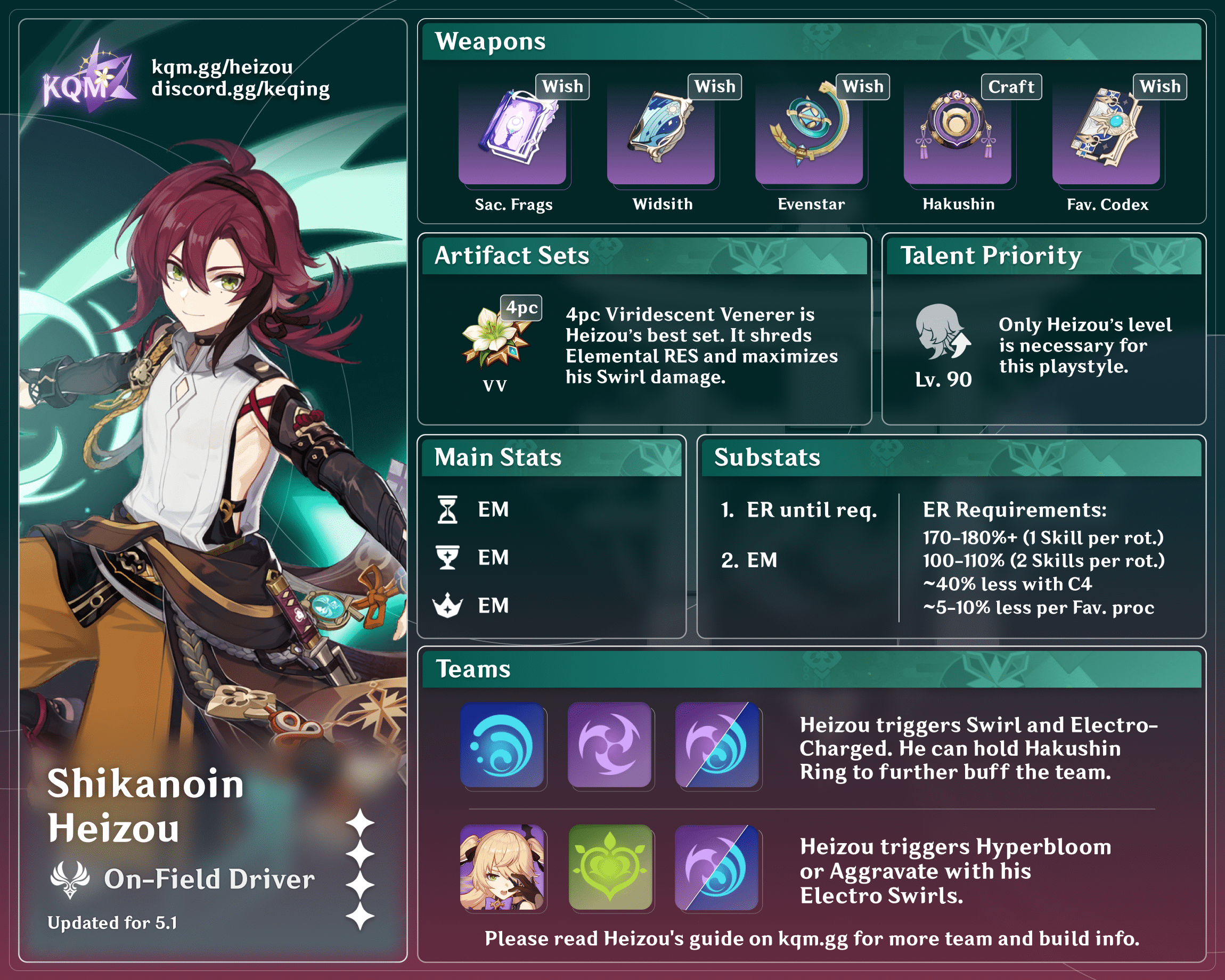 KQM
kqm.gg/heizou
discord.gg/keqing

Shikanoin Heizou

On-Field Driver

Updated for 5.1

Weapons

Wish
Sac. Frags

Wish
Widsith

Wish
Evenstar

Craft
Hakushin

Wish
Fav. Codex

Artifact Sets

4pc
VV

4pc Viridescent Venerer is Heizou's best set. It shreds Elemental RES and maximizes his Swirl damage.

Talent Priority

Lv. 90

Only Heizou's level is necessary for this playstyle.

Main Stats

EM

EM

EM

Substats

1. ER until req.

2. EM

ER Requirements:
170-180%+ (1 Skill per rot.)
100-110% (2 Skills per rot.)
~40% less with C4
~5-10% less per Fav. proc

Teams

Heizou triggers Swirl and Electro-Charged. He can hold Hakushin Ring to further buff the team.

Heizou triggers Hyperbloom or Aggravate with his Electro Swirls.

Please read Heizou's guide on kqm.gg for more team and build info.