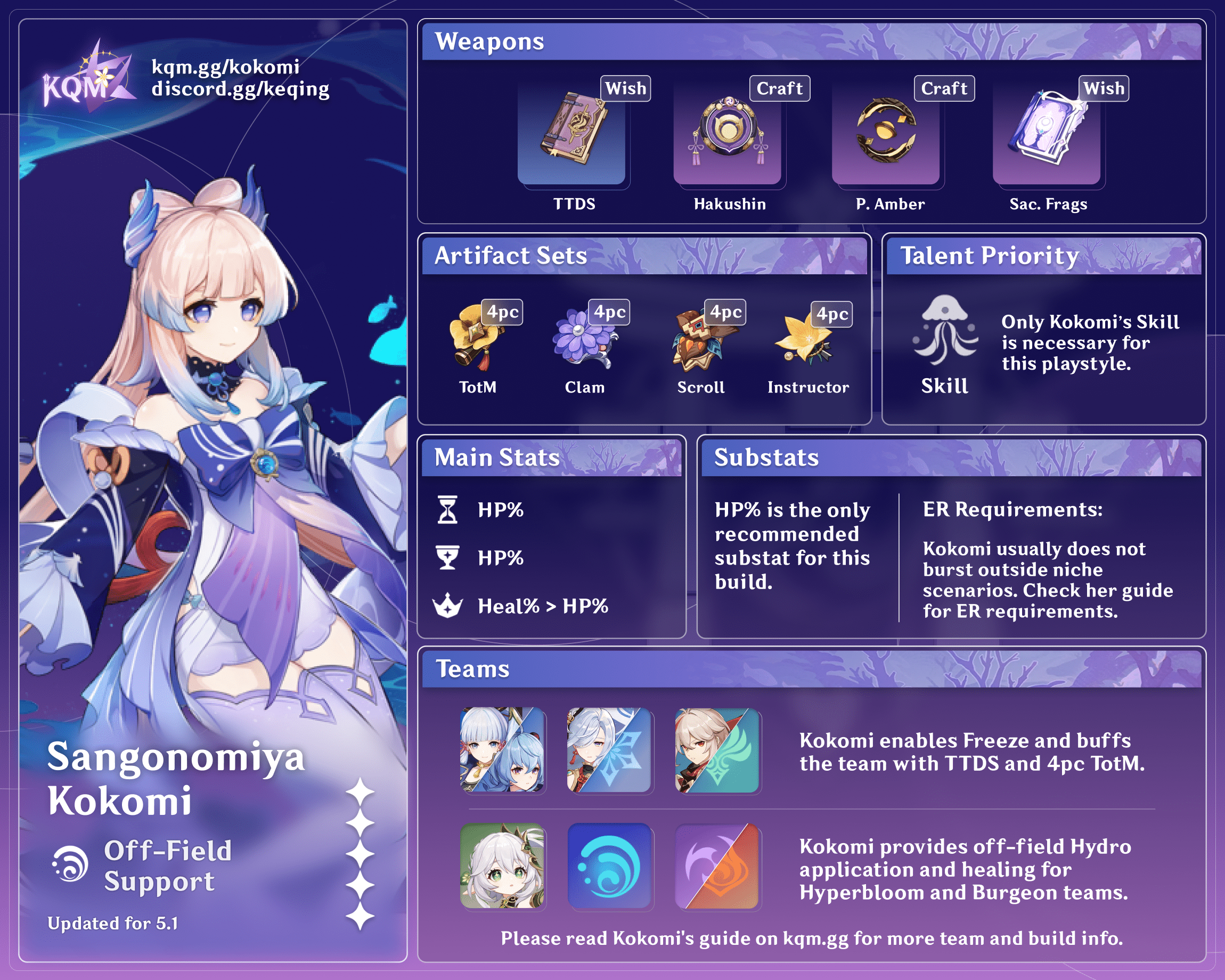 KQM
kqm.gg/kokomi
discord.gg/keqing

Sangonomiya Kokomi

Off-Field Support

Updated for 5.1

Weapons

Wish
TTDS

Craft
Hakushin

Craft
P. Amber

Wish
Sac. Frags

Artifact Sets

4pc
TotM

4pc
Clam

4pc
Scroll

4pc
Instructor

Talent Priority

Skill

Only Kokomi's Skill is necessary for this playstyle.

Main Stats

HP%

HP%

Heal% > HP%

Substats

HP% is the only recommended substat for this build.

ER Requirements:

Kokomi usually does not burst outside niche scenarios. Check her guide for ER requirements.

Teams

Kokomi enables Freeze and buffs the team with TTDS and 4pc TotM.

Kokomi provides off-field Hydro application and healing for Hyperbloom and Burgeon teams.

Please read Kokomi's guide on kqm.gg for more team and build info.