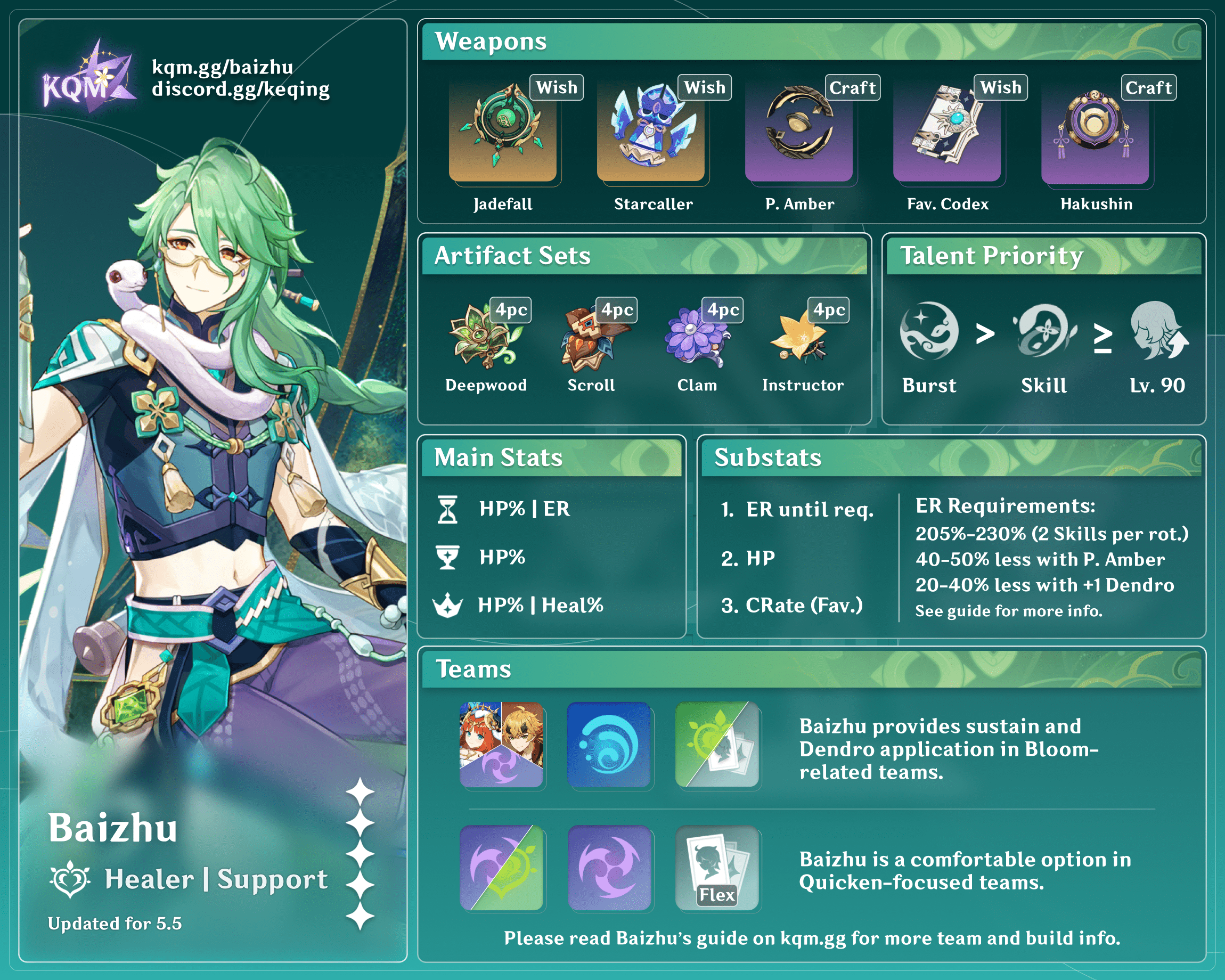 KQM
kqm.gg/baizhu
discord.gg/keqing

Baizhu
Healer | Support
Updated for 5.5

Weapons

Wish
Jadefall
Wish
Starcaller
Craft
P. Amber
Wish
Fav. Codex
Craft
Hakushin

Artifact Sets

4pc
Deepwood
4pc
Scroll
4pc
Clam
4pc
Instructor

Talent Priority

Burst > Skill ≥ Lv. 90

Main Stats

HP% | ER
HP%
HP% | Heal%

Substats

1. ER until req.
2. HP
3. CRate (Fav.)

ER Requirements:
205%-230% (2 Skills per rot.)
40-50% less with P. Amber
20-40% less with +1 Dendro
See guide for more info.

Teams

Baizhu provides sustain and Dendro application in Bloom-related teams.

Flex

Baizhu is a comfortable option in Quicken-focused teams.

Please read Baizhu's guide on kqm.gg for more team and build info.