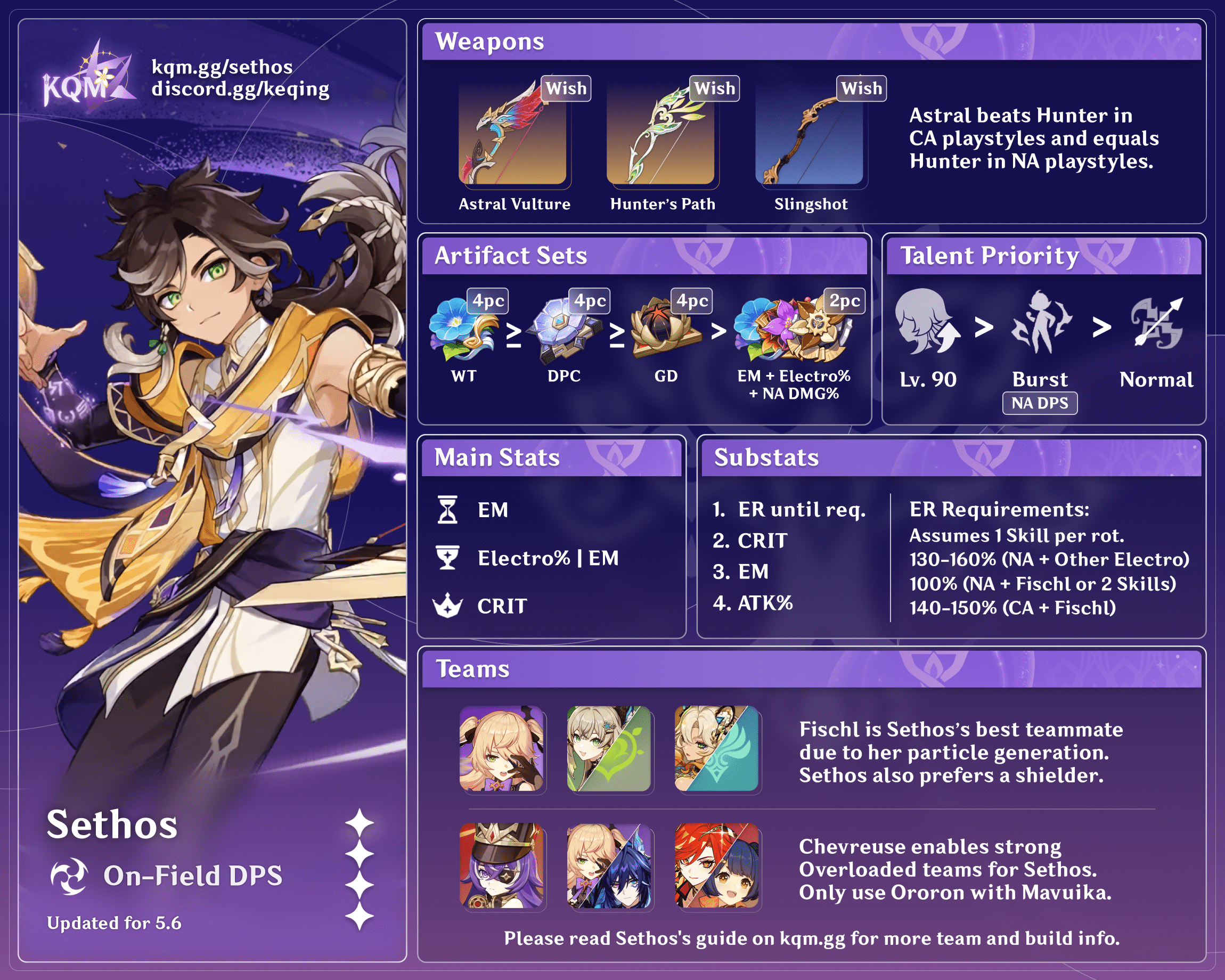 KQM
kqm.gg/sethos
discord.gg/keqing

Sethos
On-Field DPS
Updated for 5.6

Weapons

Wish
Astral Vulture
Wish
Hunter's Path
Wish
Slingshot

Astral beats Hunter in CA playstyles and equals Hunter in NA playstyles.

Artifact Sets

4pc
WT
≥
4pc
DPC
≥
4pc
GD
>
2pc
EM + Electro% + NA DMG%

Talent Priority

Lv. 90 > Burst NA DPS > Normal

Main Stats

EM
Electro% | EM
CRIT

Substats

1. ER until req.
2. CRIT
3. EM
4. ATK%

ER Requirements:
Assumes 1 Skill per rot.
130–160% (NA + Other Electro)
100% (NA + Fischl or 2 Skills)
140–150% (CA + Fischl)

Teams

Fischl is Sethos's best teammate due to her particle generation. Sethos also prefers a shielder.

Chevreuse enables strong Overloaded teams for Sethos. Only use Ororon with Mavuika.

Please read Sethos's guide on kqm.gg for more team and build info.