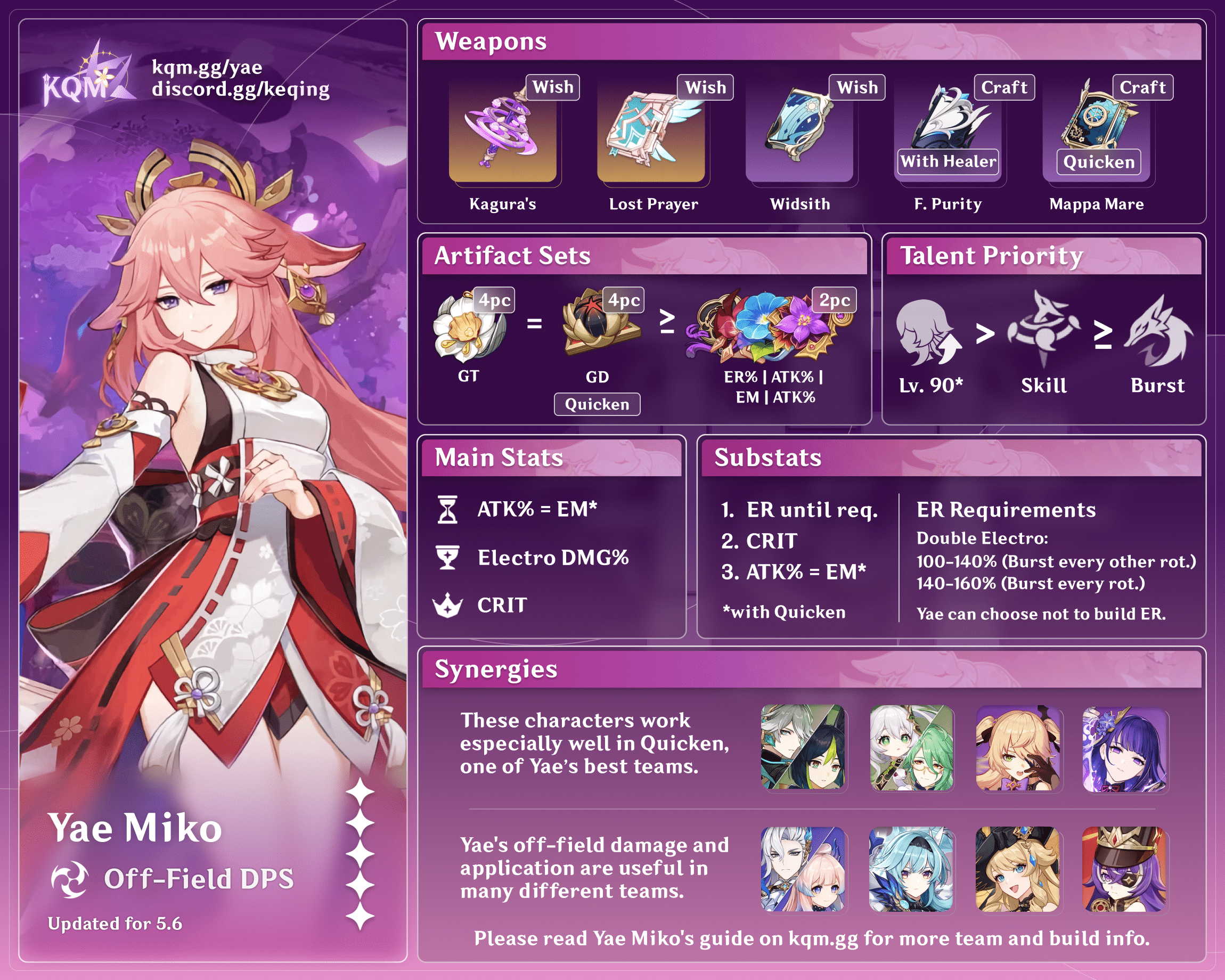 KQM
kqm.gg/yae
discord.gg/keqing

Yae Miko
Off-Field DPS
Updated for 5.6

Weapons
Wish
Kagura's
Wish
Lost Prayer
Wish
Widsith
Craft
With Healer
F. Purity
Craft
Quicken
Mappa Mare

Artifact Sets
4pc
GT
=
4pc
GD
Quicken
≥
2pc
ER% | ATK% | EM | ATK%

Talent Priority
Lv. 90*
>
Skill
≥
Burst

Main Stats
ATK% = EM*
Electro DMG%
CRIT

Substats
1. ER until req.
2. CRIT
3. ATK% = EM*
*with Quicken

ER Requirements
Double Electro:
100-140% (Burst every other rot.)
140-160% (Burst every rot.)
Yae can choose not to build ER.

Synergies
These characters work especially well in Quicken, one of Yae's best teams.

Yae's off-field damage and application are useful in many different teams.

Please read Yae Miko's guide on kqm.gg for more team and build info.