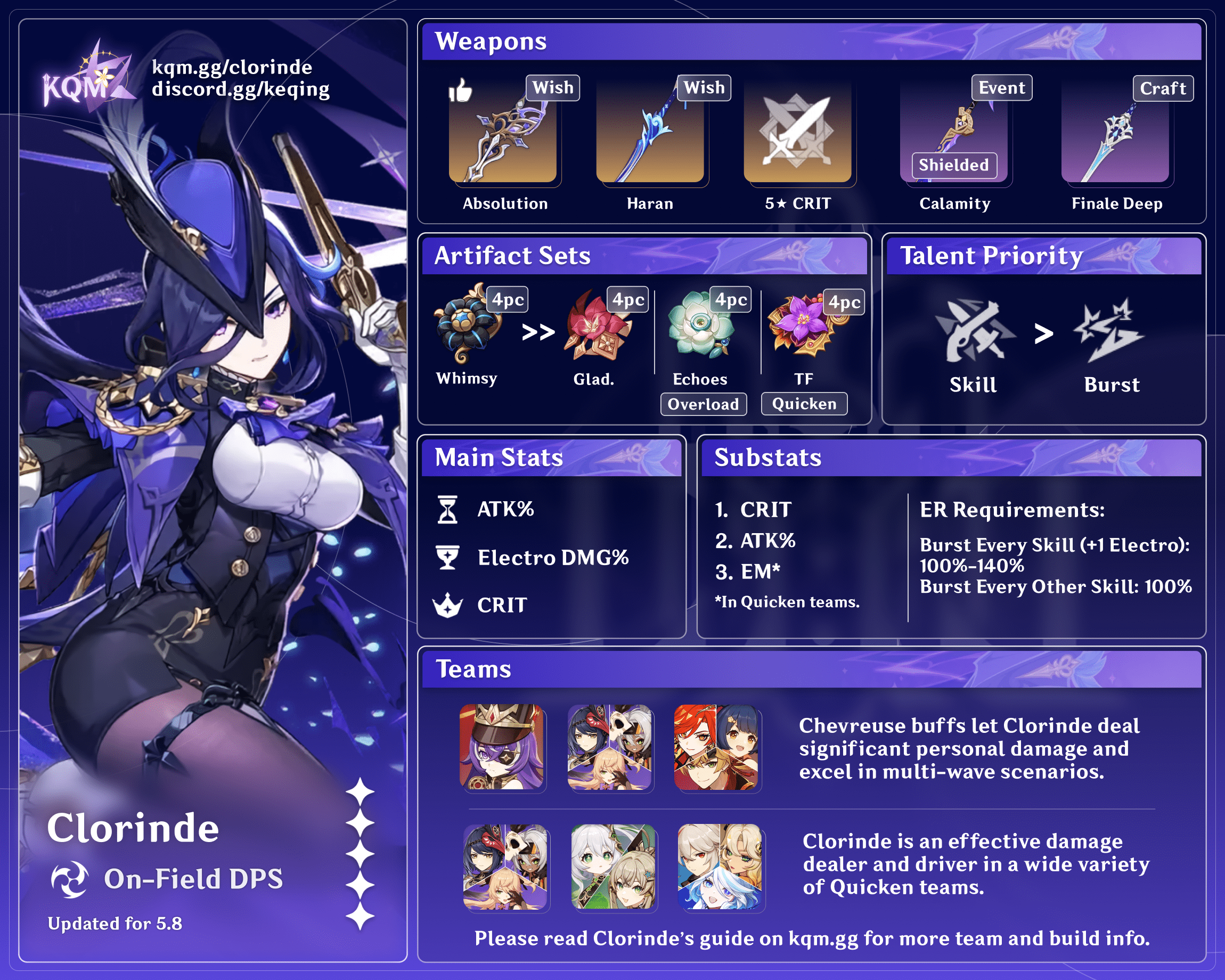 KQM
kqm.gg/clorinde
discord.gg/keqing

Clorinde
On-Field DPS
Updated for 5.8

Weapons

Wish
Absolution

Wish
Haran

5★ CRIT

Event
Shielded
Calamity

Craft
Finale Deep

Artifact Sets

4pc
Whimsy
>>
4pc
Glad.

4pc
Echoes
Overload

4pc
TF
Quicken

Talent Priority

Skill > Burst

Main Stats

ATK%
Electro DMG%
CRIT

Substats

1. CRIT
2. ATK%
3. EM*
*In Quicken teams.

ER Requirements:
Burst Every Skill (+1 Electro): 100%-140%
Burst Every Other Skill: 100%

Teams

Chevreuse buffs let Clorinde deal significant personal damage and excel in multi-wave scenarios.

Clorinde is an effective damage dealer and driver in a wide variety of Quicken teams.

Please read Clorinde's guide on kqm.gg for more team and build info.