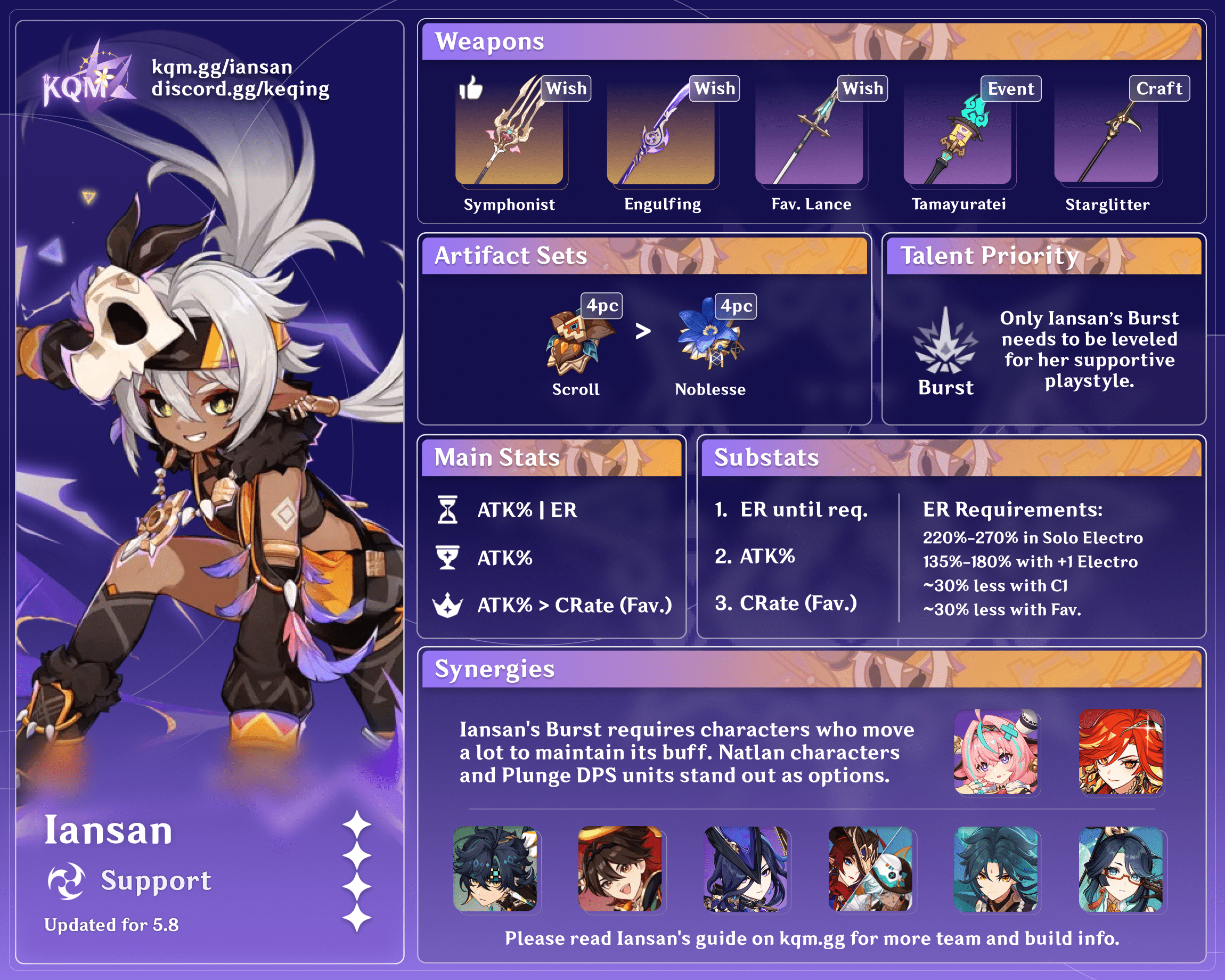 KQM
kqm.gg/iansan
discord.gg/keqing

Iansan
Support
Updated for 5.8

Weapons

Wish
Symphonist

Wish
Engulfing

Wish
Fav. Lance

Event
Tamayuratei

Craft
Starglitter

Artifact Sets

4pc
Scroll
>
4pc
Noblesse

Talent Priority

Burst
Only Iansan's Burst needs to be leveled for her supportive playstyle.

Main Stats

ATK% | ER
ATK%
ATK% > CRate (Fav.)

Substats

1. ER until req.
2. ATK%
3. CRate (Fav.)

ER Requirements:
220%-270% in Solo Electro
135%-180% with +1 Electro
~30% less with C1
~30% less with Fav.

Synergies

Iansan's Burst requires characters who move a lot to maintain its buff. Natlan characters and Plunge DPS units stand out as options.

Please read Iansan's guide on kqm.gg for more team and build info.