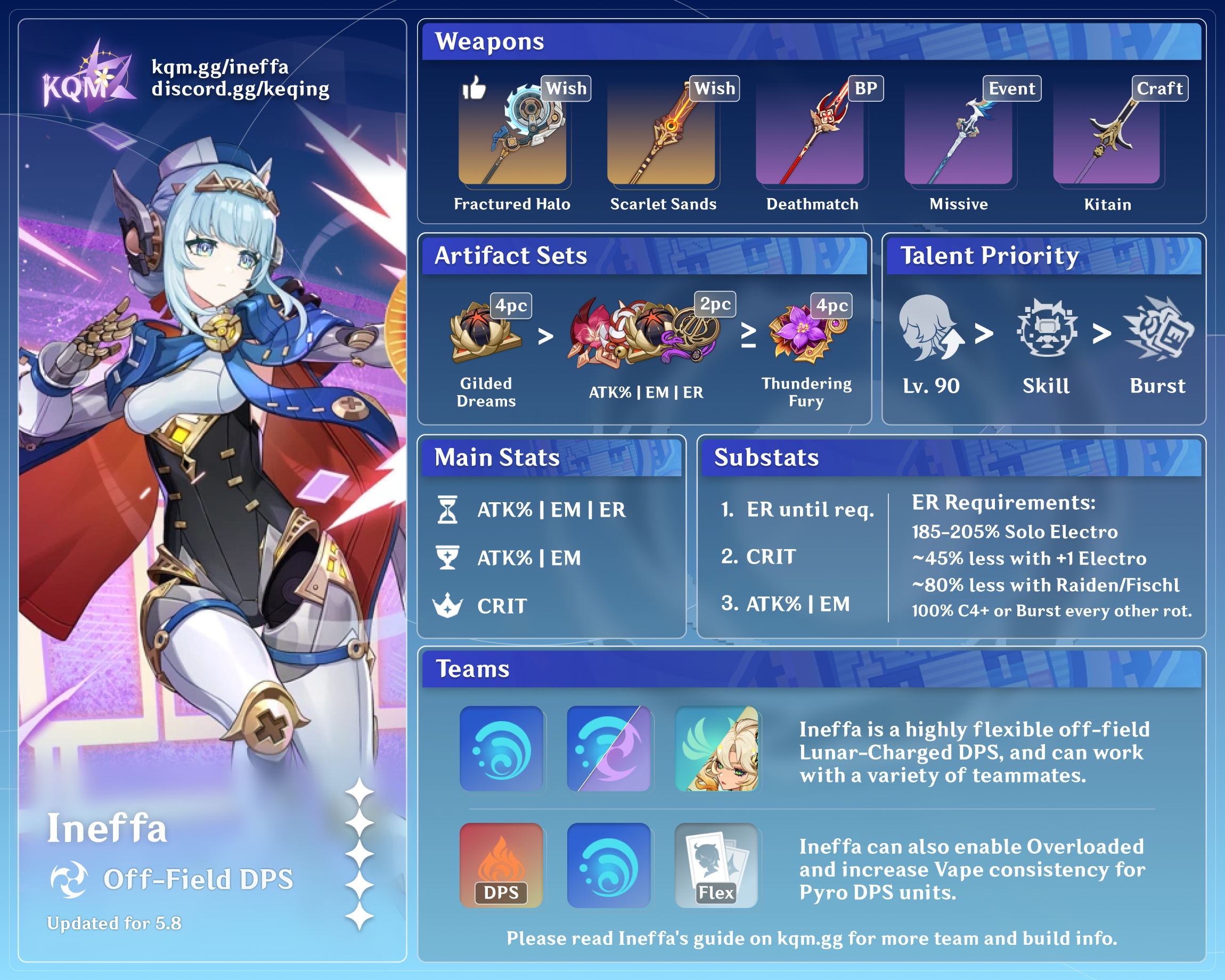 KQM

kqm.gg/ineffa
discord.gg/keqing

Ineffa

Off-Field DPS

Updated for 5.8

Weapons

Wish
Fractured Halo

Wish
Scarlet Sands

BP
Deathmatch

Event
Missive

Craft
Kitain

Artifact Sets

4pc
Gilded Dreams

>

2pc
ATK% | EM | ER

≥

4pc
Thundering Fury

Talent Priority

Lv. 90 > Skill > Burst

Main Stats

ATK% | EM | ER

ATK% | EM

CRIT

Substats

1. ER until req.

2. CRIT

3. ATK% | EM

ER Requirements:
185-205% Solo Electro
~45% less with +1 Electro
~80% less with Raiden/Fischl
100% C4+ or Burst every other rot.

Teams

Ineffa is a highly flexible off-field Lunar-Charged DPS, and can work with a variety of teammates.

DPS

Flex

Ineffa can also enable Overloaded and increase Vape consistency for Pyro DPS units.

Please read Ineffa's guide on kqm.gg for more team and build info.