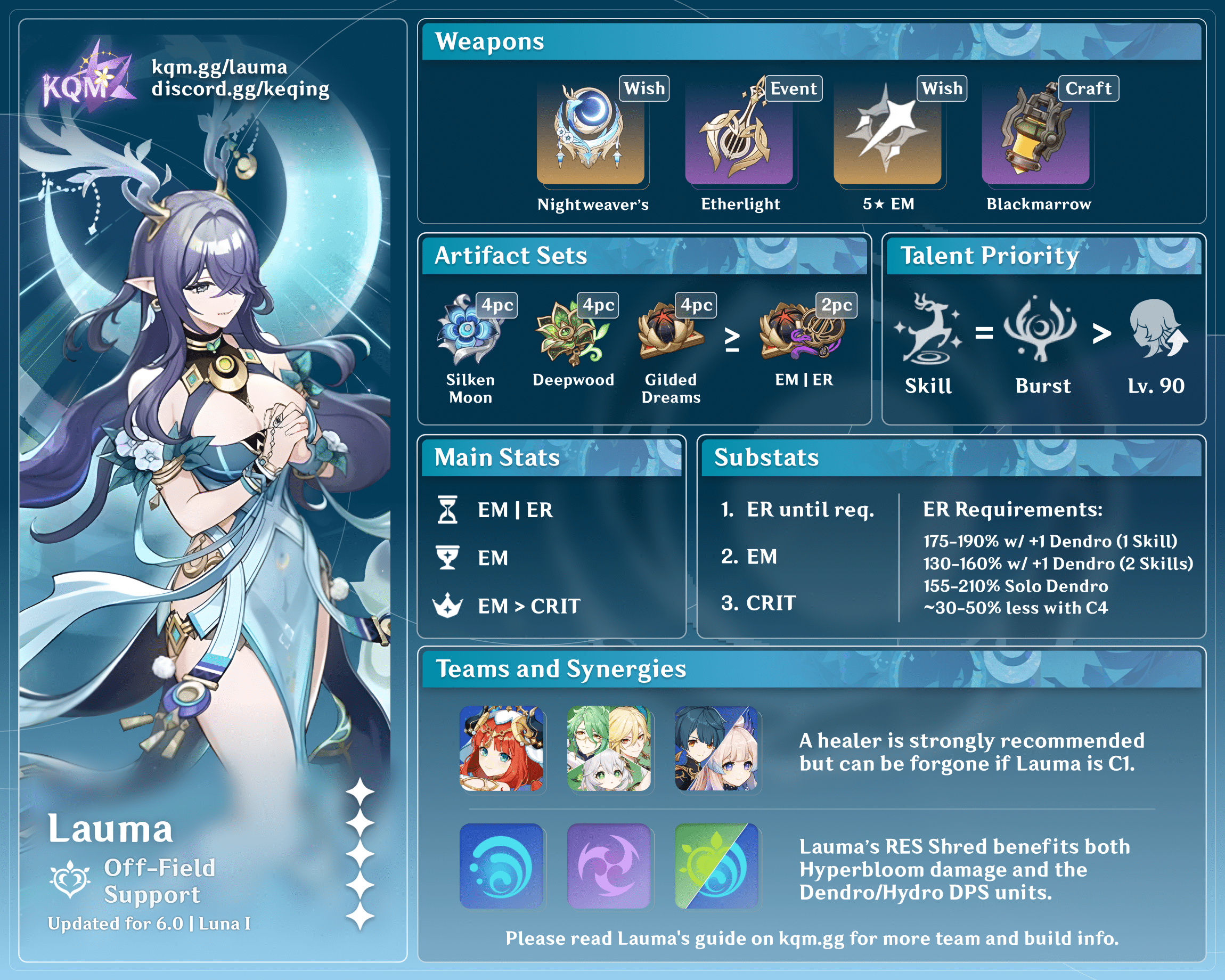 KQM
kqm.gg/lauma
discord.gg/keqing

Lauma
Off-Field Support
Updated for 6.0 | Luna I

Weapons

Wish
Nightweaver's

Event
Etherlight

Wish
5★ EM

Craft
Blackmarrow

Artifact Sets

4pc
Silken Moon

4pc
Deepwood

4pc
Gilded Dreams

≥

2pc
EM | ER

Talent Priority

Skill = Burst > Lv. 90

Main Stats

EM | ER

EM

EM > CRIT

Substats

1. ER until req.

2. EM

3. CRIT

ER Requirements:
175-190% w/ +1 Dendro (1 Skill)
130-160% w/ +1 Dendro (2 Skills)
155-210% Solo Dendro
~30-50% less with C4

Teams and Synergies

A healer is strongly recommended but can be forgone if Lauma is C1.

Lauma's RES Shred benefits both Hyperbloom damage and the Dendro/Hydro DPS units.

Please read Lauma's guide on kqm.gg for more team and build info.