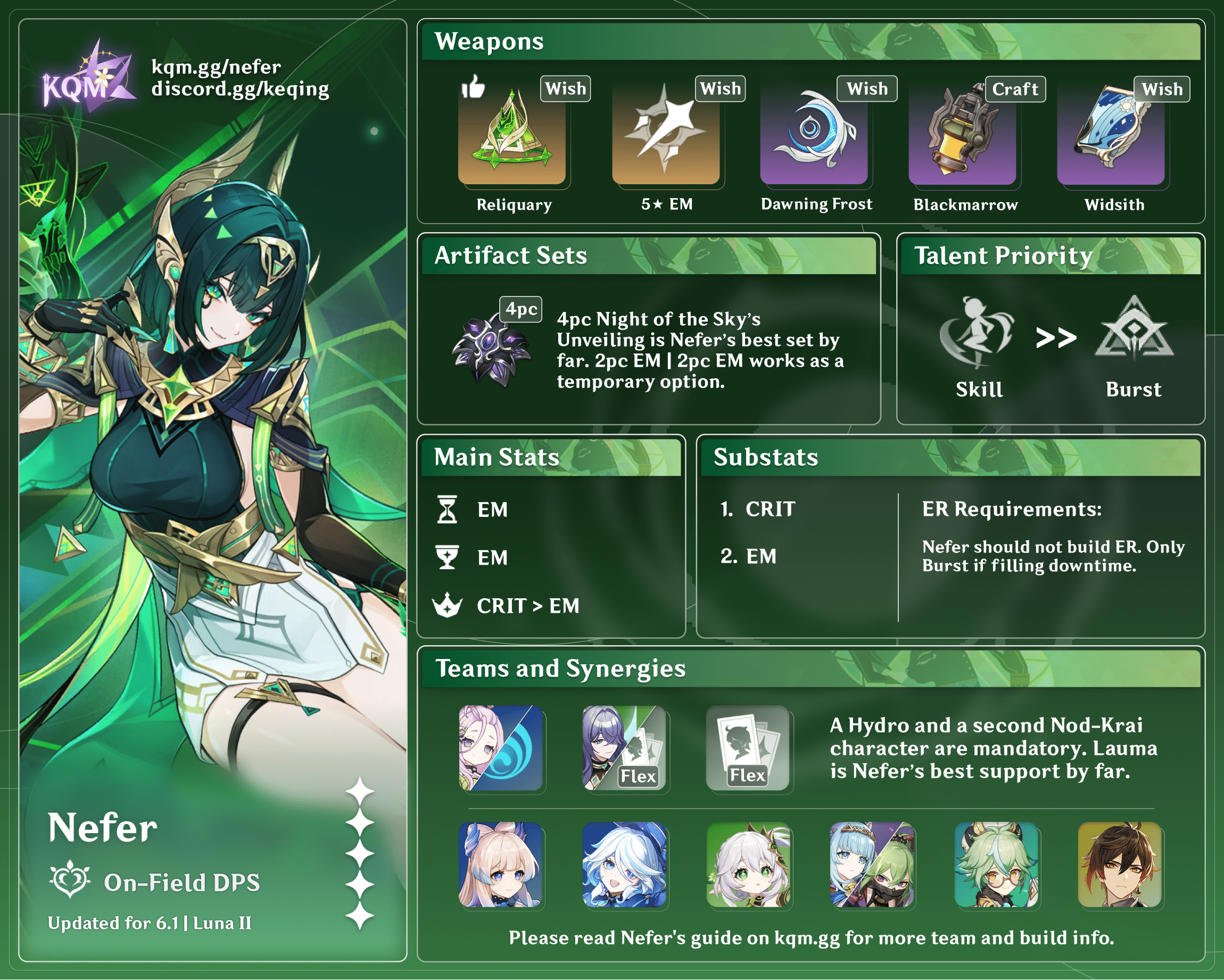 KQM
kqm.gg/nefer
discord.gg/keqing

Nefer
On-Field DPS
Updated for 6.1 | Luna II

Weapons

Wish
Reliquary

Wish
5★ EM

Wish
Dawning Frost

Craft
Blackmarrow

Wish
Widsith

Artifact Sets

4pc
4pc Night of the Sky's Unveiling is Nefer's best set by far. 2pc EM | 2pc EM works as a temporary option.

Talent Priority

Skill >> Burst

Main Stats

EM
EM
CRIT > EM

Substats

1. CRIT
2. EM

ER Requirements:
Nefer should not build ER. Only Burst if filling downtime.

Teams and Synergies

Flex
Flex

A Hydro and a second Nod-Krai character are mandatory. Lauma is Nefer's best support by far.

Please read Nefer's guide on kqm.gg for more team and build info.